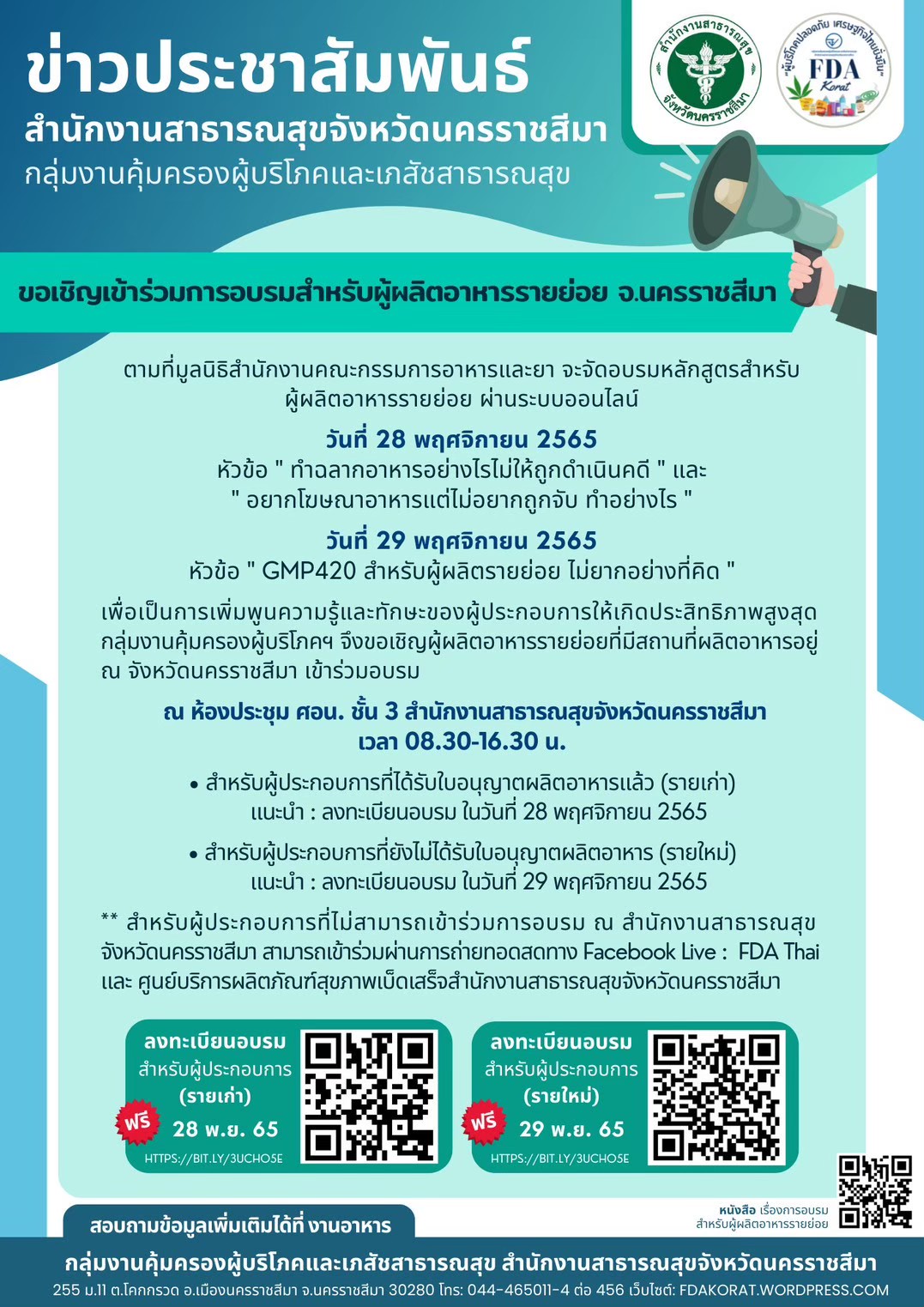 ข่าวประชาสัมพันธ์
สำนักงานสาธารณสุขจังหวัดนครราชสีมา
กลุ่มงานคุ้มครองผู้บริโภคและเภสัชสาธารณสุข

สำนักงานสาธารณสุข จังหวัดนครราชสีมา

ผู้บริโภคปลอดภัย เศรษฐกิจไทยมั่งมี FDA Korat

ขอเชิญเข้าร่วมการอบรมสำหรับผู้ผลิตอาหารรายย่อย จ.นครราชสีมา

ตามที่มูลนิธิสำนักงานคณะกรรมการอาหารและยา จะจัดอบรมหลักสูตรสำหรับผู้ผลิตอาหารรายย่อย ผ่านระบบออนไลน์

วันที่ 28 พฤศจิกายน 2565
หัวข้อ " ทำฉลากอาหารอย่างไรไม่ให้ถูกดำเนินคดี " และ " อยากโฆษณาอาหารแต่ไม่อยากถูกจับ ทำอย่างไร "

วันที่ 29 พฤศจิกายน 2565
หัวข้อ " GMP420 สำหรับผู้ผลิตรายย่อย ไม่ยากอย่างที่คิด "

เพื่อเป็นการเพิ่มพูนความรู้และทักษะของผู้ประกอบการให้เกิดประสิทธิภาพสูงสุด กลุ่มงานคุ้มครองผู้บริโภคฯ จึงขอเชิญผู้ผลิตอาหารรายย่อยที่มีสถานที่ผลิตอาหารอยู่ ณ จังหวัดนครราชสีมา เข้าร่วมอบรม

ณ ห้องประชุม ศอน. ชั้น 3 สำนักงานสาธารณสุขจังหวัดนครราชสีมา
เวลา 08.30-16.30 น.

• สำหรับผู้ประกอบการที่ได้รับใบอนุญาตผลิตอาหารแล้ว (รายเก่า)
แนะนำ : ลงทะเบียนอบรม ในวันที่ 28 พฤศจิกายน 2565

• สำหรับผู้ประกอบการที่ยังไม่ได้รับใบอนุญาตผลิตอาหาร (รายใหม่)
แนะนำ : ลงทะเบียนอบรม ในวันที่ 29 พฤศจิกายน 2565

** สำหรับผู้ประกอบการที่ไม่สามารถเข้าร่วมการอบรม ณ สำนักงานสาธารณสุขจังหวัดนครราชสีมา สามารถเข้าร่วมผ่านการถ่ายทอดสดทาง Facebook Live : FDA Thai และ ศูนย์บริการผลิตภัณฑ์สุขภาพเบ็ดเสร็จสำนักงานสาธารณสุขจังหวัดนครราชสีมา

ลงทะเบียนอบรม
สำหรับผู้ประกอบการ
(รายเก่า)
ฟรี
28 พ.ย. 65
HTTPS://BIT.LY/3UCHO5E

ลงทะเบียนอบรม
สำหรับผู้ประกอบการ
(รายใหม่)
ฟรี
29 พ.ย. 65
HTTPS://BIT.LY/3UCHO5E

หนังสือ เรื่องการอบรม
สำหรับผู้ผลิตอาหารรายย่อย

สอบถามข้อมูลเพิ่มเติมได้ที่ งานอาหาร

กลุ่มงานคุ้มครองผู้บริโภคและเภสัชสาธารณสุข สำนักงานสาธารณสุขจังหวัดนครราชสีมา
255 ม.11 ต.โคกกรวด อ.เมืองนครราชสีมา จ.นครราชสีมา 30280 โทร: 044-465011-4 ต่อ 456 เว็บไซต์: FDAKORAT.WORDPRESS.COM